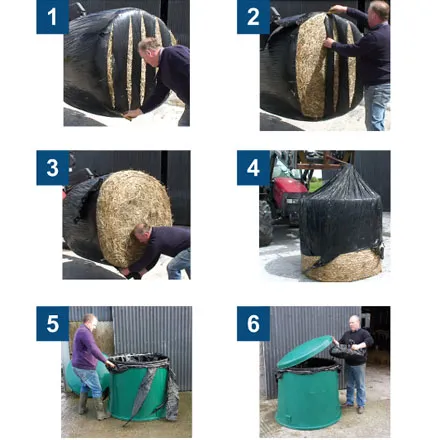 1

2

3

4

5

6